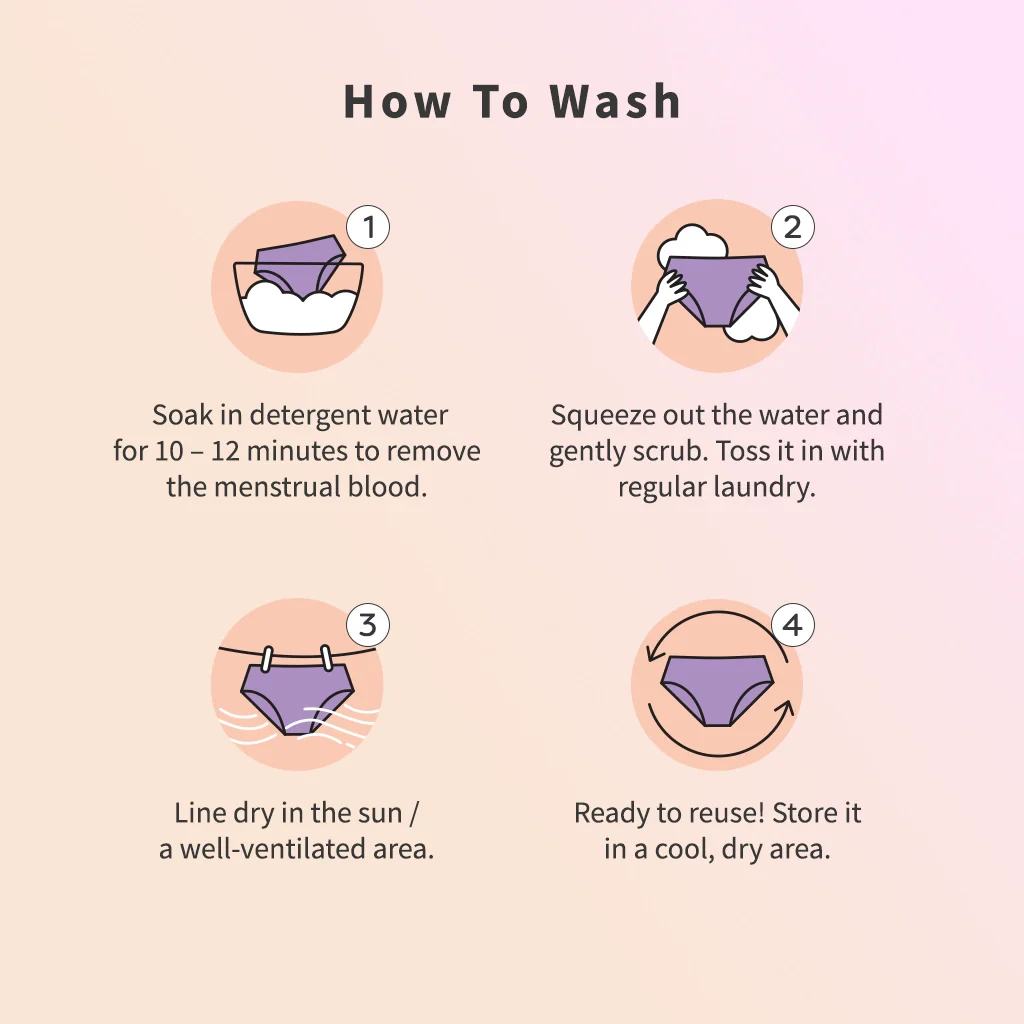 How To Wash

1

Soak in detergent water for 10 – 12 minutes to remove the menstrual blood.

2

Squeeze out the water and gently scrub. Toss it in with regular laundry.

3

Line dry in the sun / a well-ventilated area.

4

Ready to reuse! Store it in a cool, dry area.